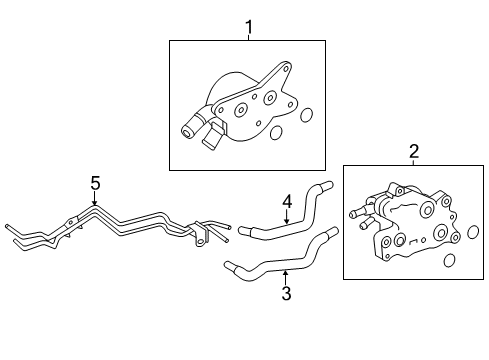 1
2
5
4
3