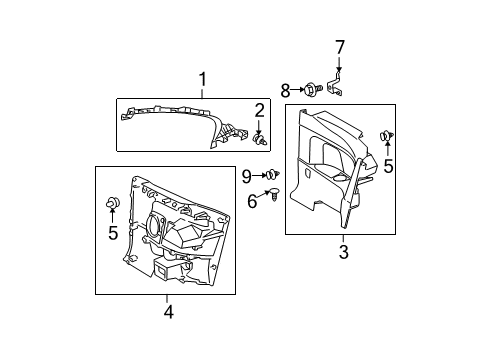 1
2
7
8
5
9
6
5
3
4