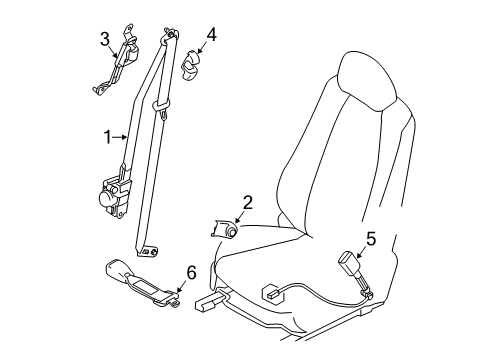 3
4
1
2
5
6