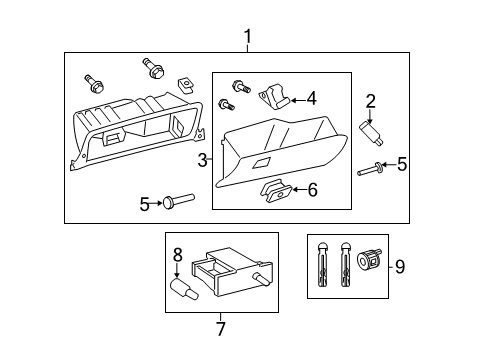 1
4
2
3
5
6
5
8
9
7