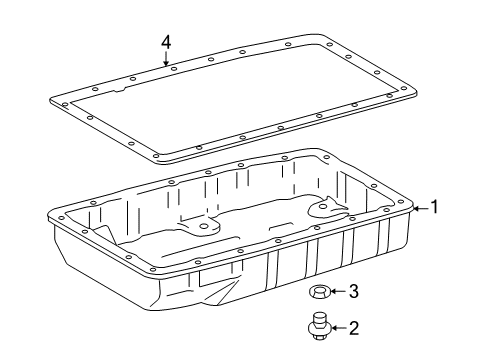 4
1
3
2