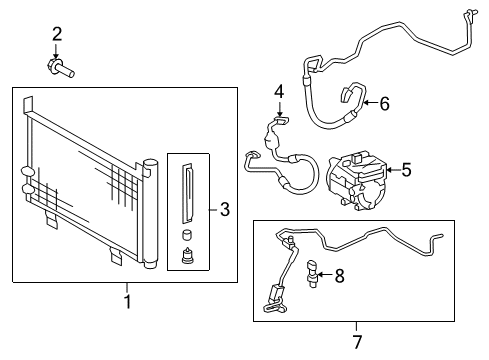 2
4
6
5
3
8
1
7