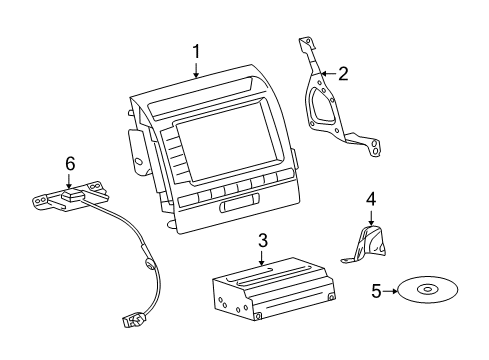 1
2
6
4
3
5