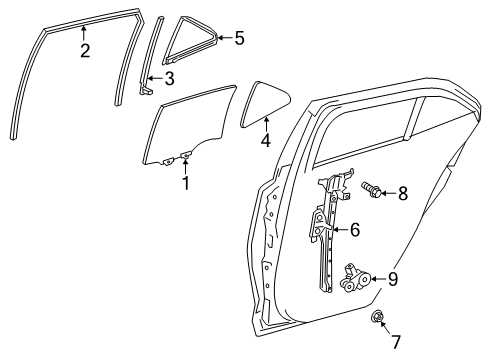 2
3
5
4
1
8
6
9
7