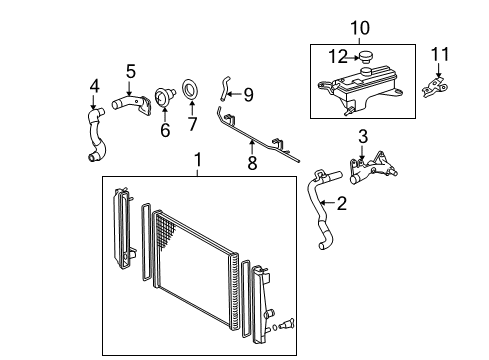 10
12
11
5
4
9
6
7
3
8
1
2