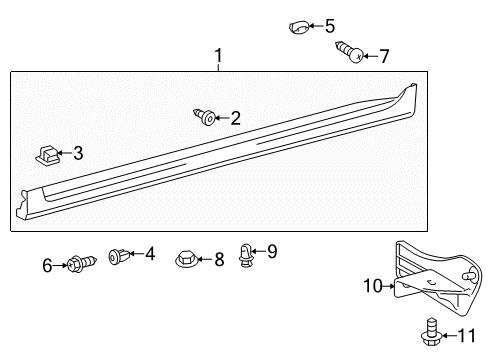 5
7
1
2
3
6
4
8
9
10
11