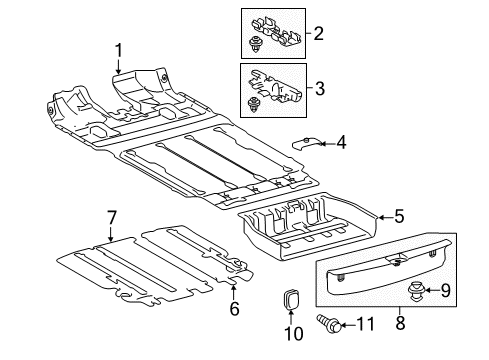 1
2
3
4
5
7
6
9
8
10
11