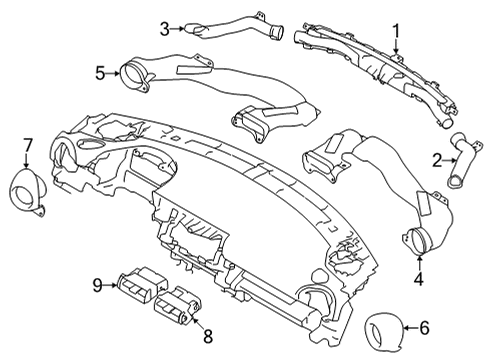 3
1
5
7
2
4
9
8
6