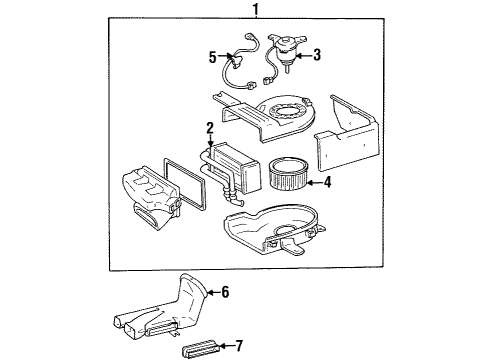 1
5
3
2
4
6
7