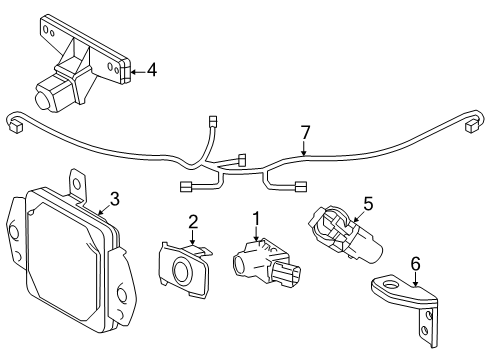 4
7
3
2
1
5
6