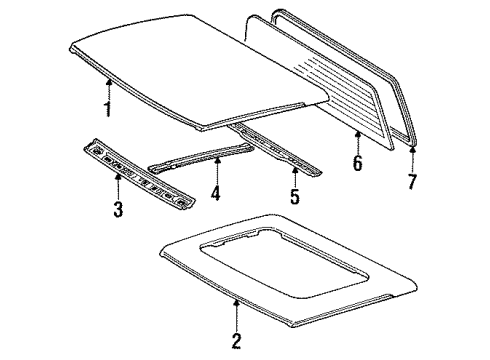 1
6
7
3
4
5
2