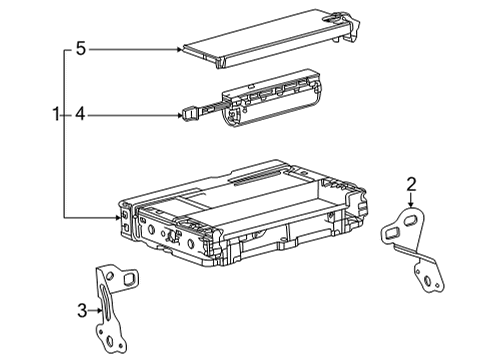 5
1
4
2
3