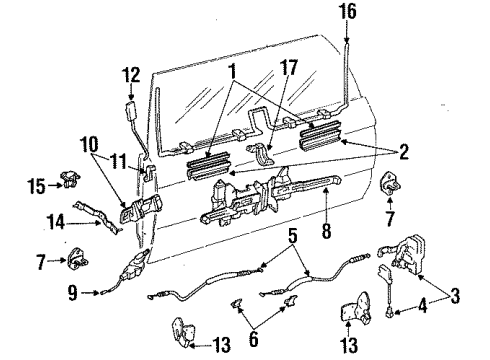 16
12
1
17
10
11
2
15
7
14
8
7
5
9
3
4
6
13
13