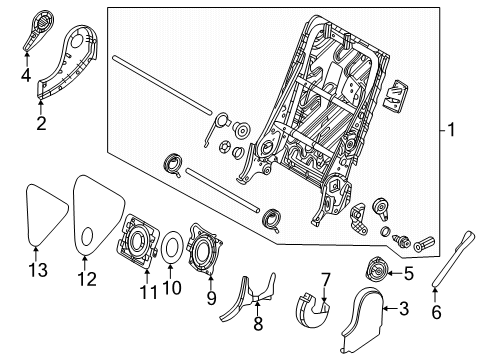 4
2
1
13
12
11
10
9
8
7
5
3
6