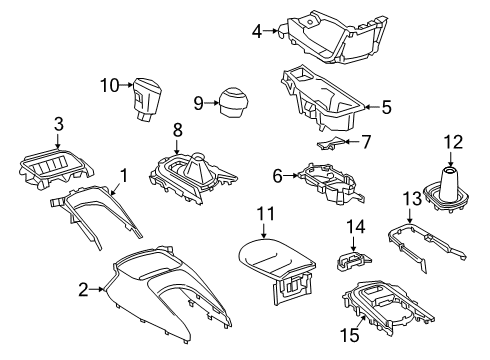 4
10
9
5
3
8
7
12
1
6
13
11
14
2
15