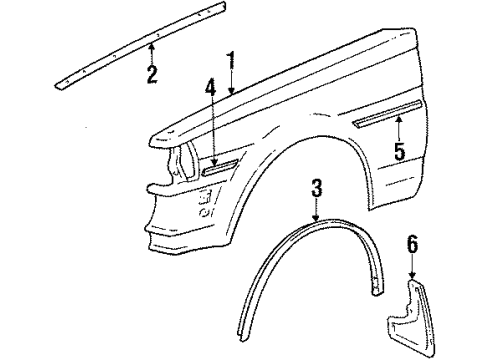 2
1
4
5
3
6