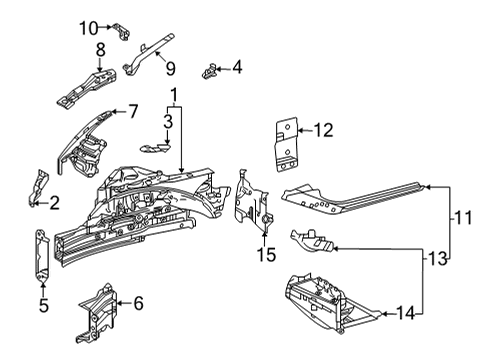 10
8
9
4
1
7
3
12
2
11
15
13
5
6
14