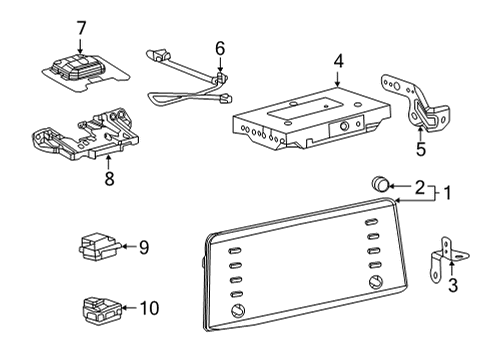 7
6
4
5
8
2
1
9
3
10