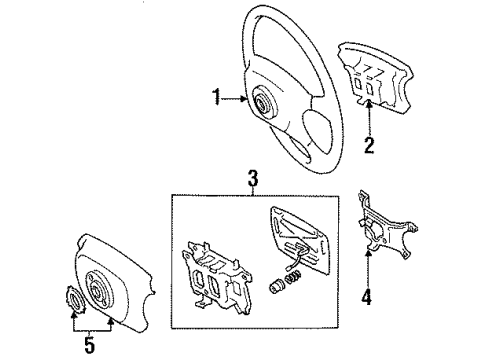 1
2
3
4
5