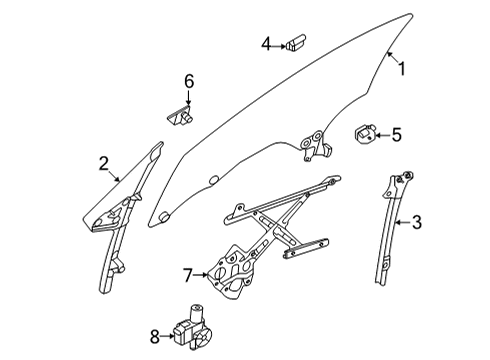 4
1
6
5
2
3
7
8