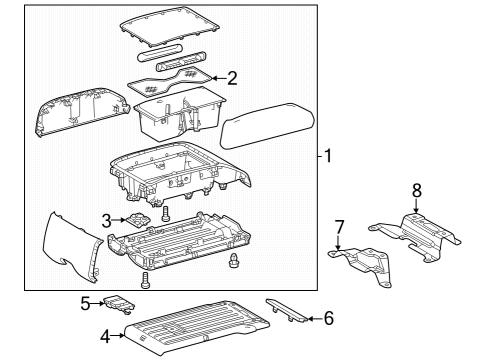 2
1
8
3
7
5
6
4