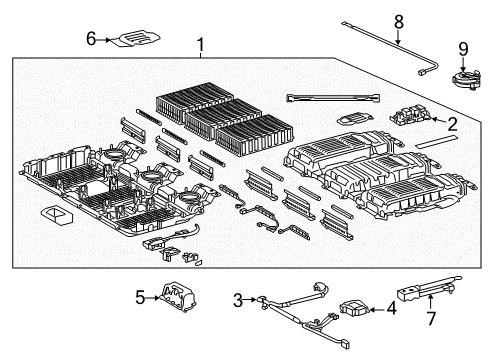 6
1
8
9
2
5
3
4
7