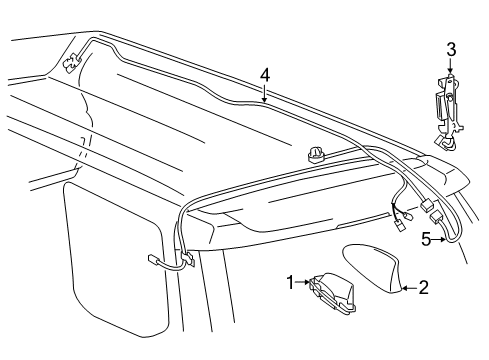 3
4
5
1
2