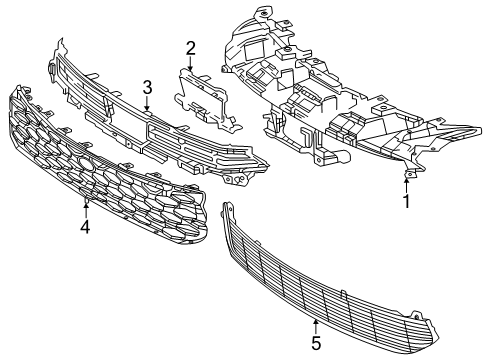 2
3
1
4
5