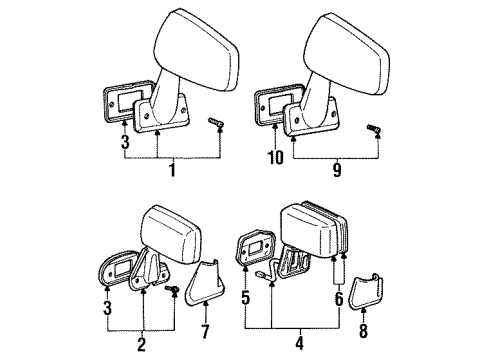 3
1
10
9
3
2
7
5
6
4
8