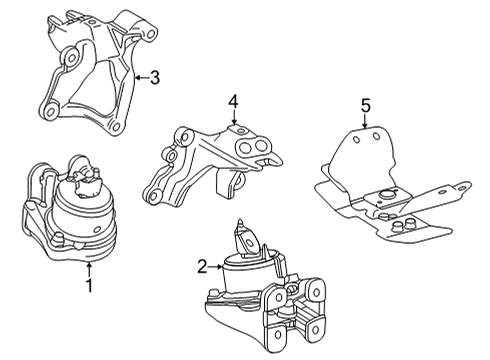 3
4
5
1
2