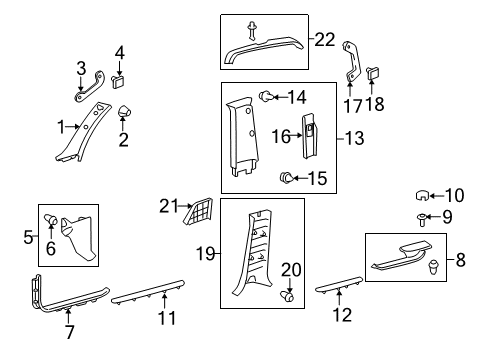 22
4
3
17
18
14
1
2
16
13
15
10
21
9
5
6
19
8
20
7
11
12