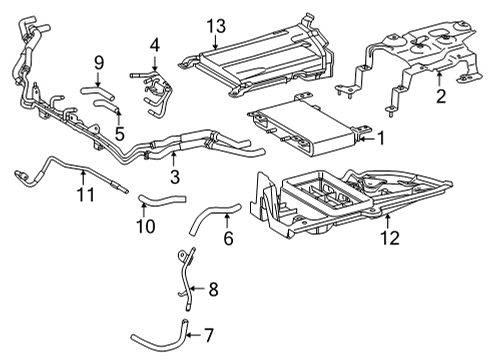 13
4
9
2
5
1
3
11
10
6
12
8
7