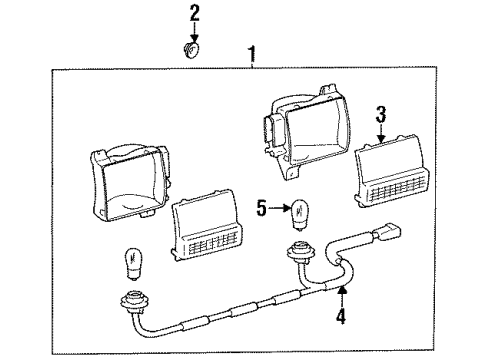 2
1
3
5
4