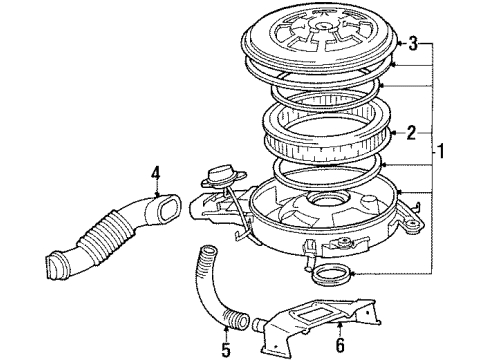 3
2
1
4
5
6