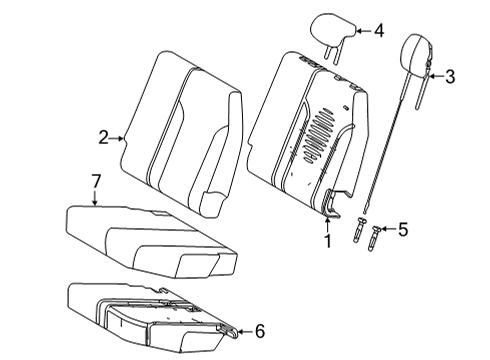 4
3
2
7
1
5
6