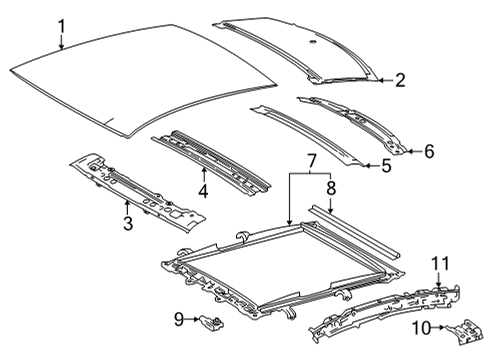 1
2
6
5
4
3
7
8
11
9
10