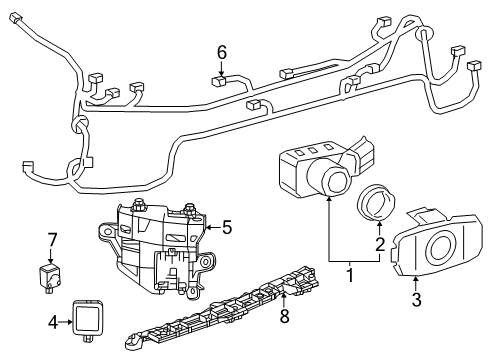 6
5
7
2
1
3
4
8