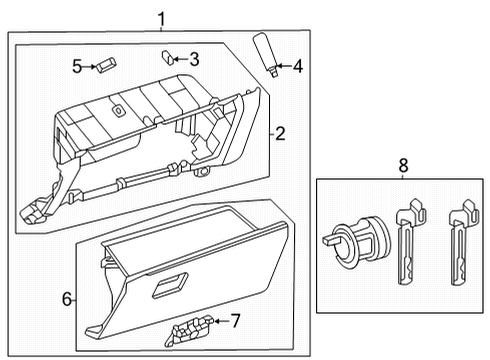 1
5
3
4
2
8
6
7