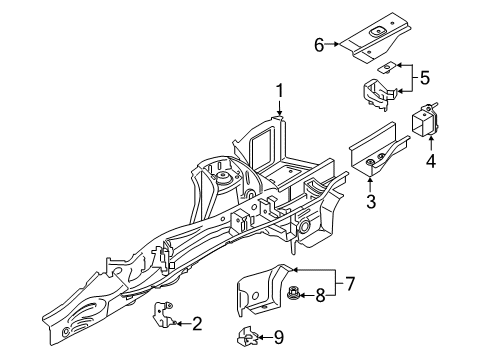 6
5
1
4
3
7
8
2
9