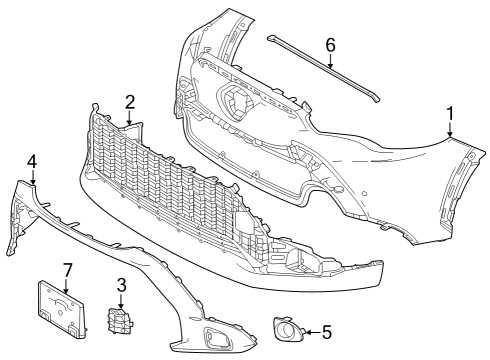 6
2
1
4
7
3
5