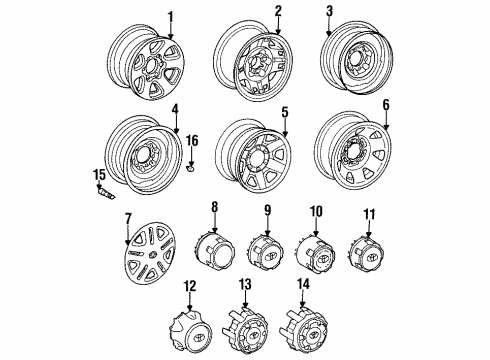 1
2
3
4
16
5
6
15
7
8
9
10
11
12
13
14