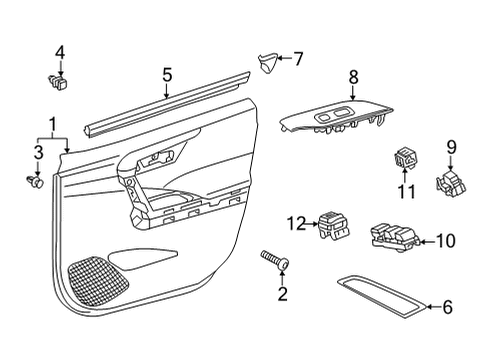 4
7
5
8
1
3
9
11
12
10
2
6