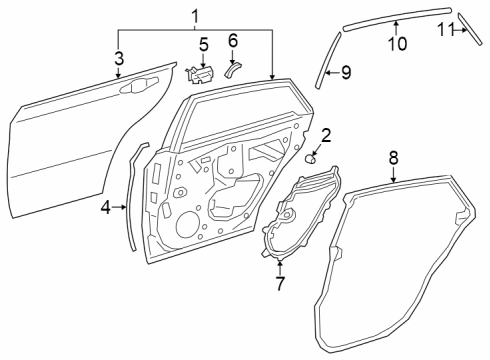 1
3
5
6
10
11
9
2
8
4
7