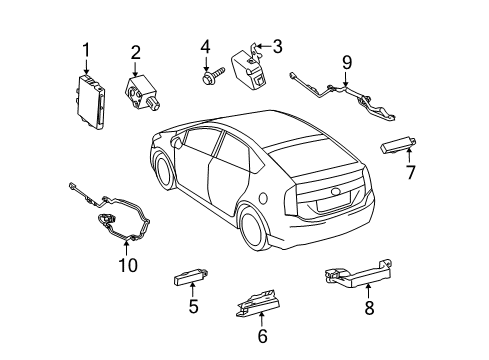 1
2
4
3
9
7
10
5
6
8