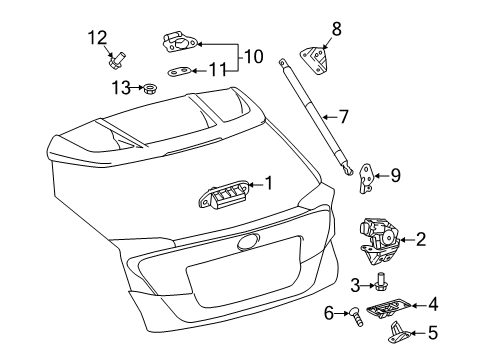 12
10
8
11
13
7
1
9
2
3
4
6
5