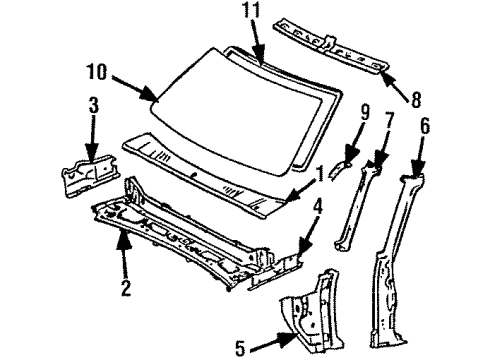 11
10
8
3
9
7
6
1
4
2
5