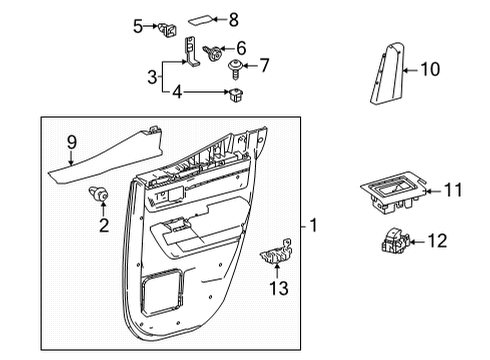 5
8
6
3
7
4
10
9
2
1
11
12
13