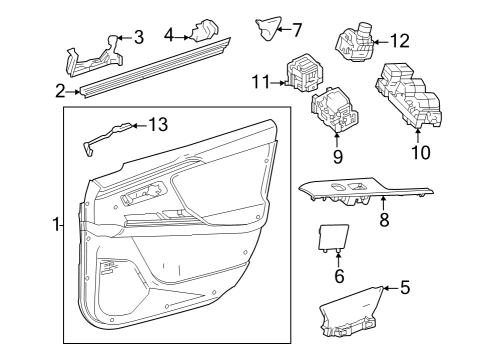 3
4
7
12
2
11
13
9
10
1
8
6
5