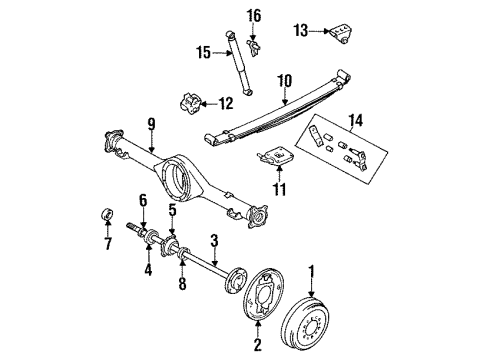 16
13
15
10
12
14
9
11
6
5
7
3
4
8
1
2