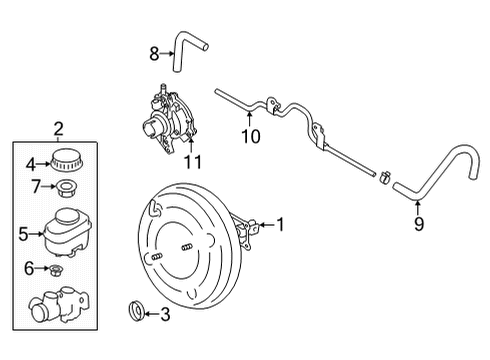 8
10
11
2
4
7
5
6
1
9
3